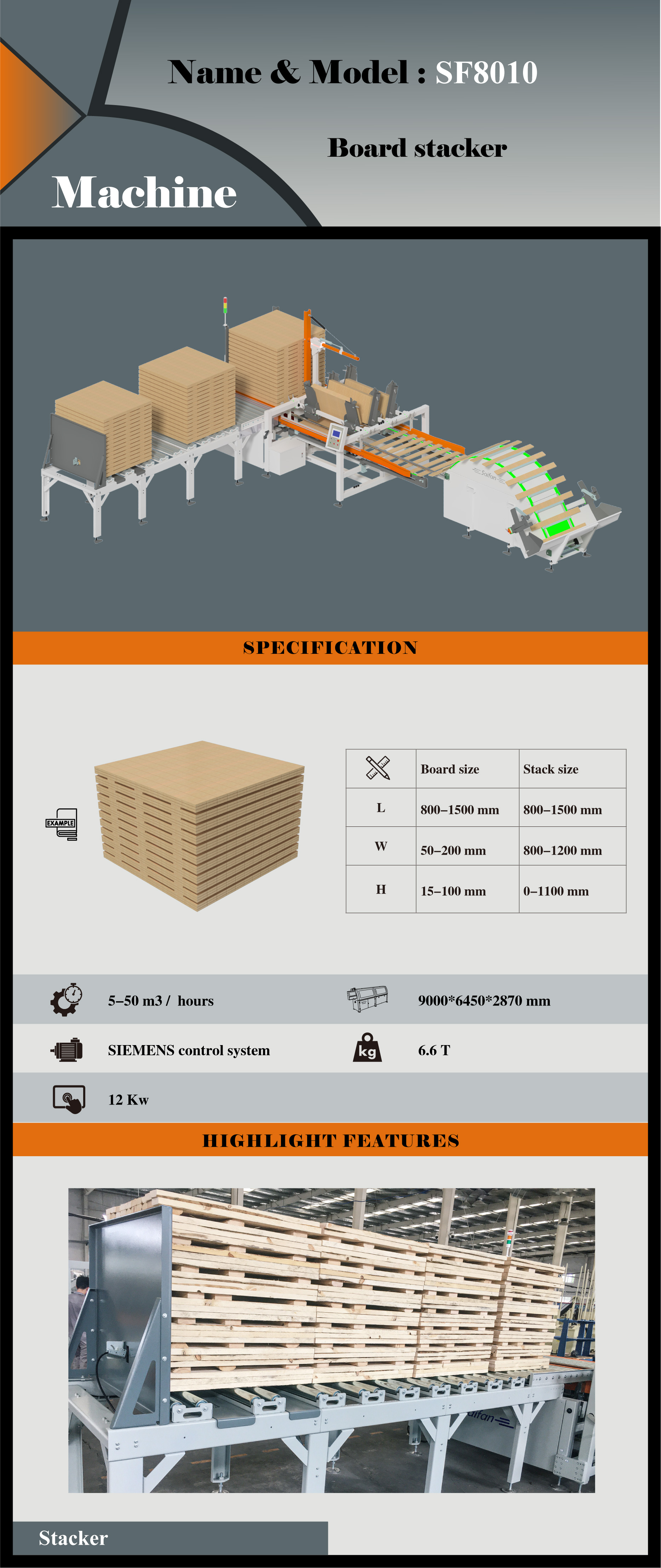 Name & Model : SF8010

Board stacker

Machine

SPECIFICATION

EXAMPLE

| | Board size | Stack size |
|---|---|---|
| L | 800–1500 mm | 800–1500 mm |
| W | 50–200 mm | 800–1200 mm |
| H | 15–100 mm | 0–1100 mm |

5–50 m3 / hours

9000*6450*2870 mm

SIEMENS control system

kg

6.6 T

12 Kw

HIGHLIGHT FEATURES

Stacker